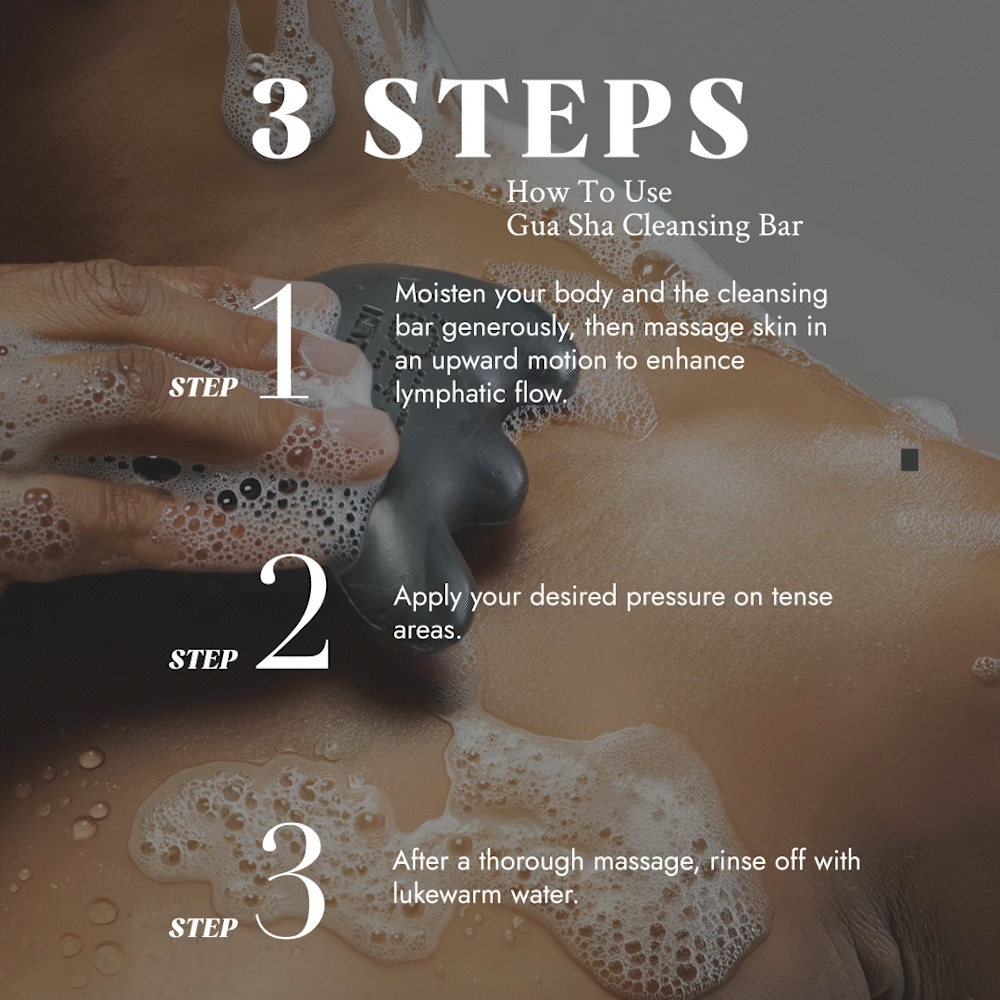 3 STEPS

How To Use
Gua Sha Cleansing Bar

STEP 1

Moisten your body and the cleansing bar generously, then massage skin in an upward motion to enhance lymphatic flow.

STEP 2

Apply your desired pressure on tense areas.

STEP 3

After a thorough massage, rinse off with lukewarm water.